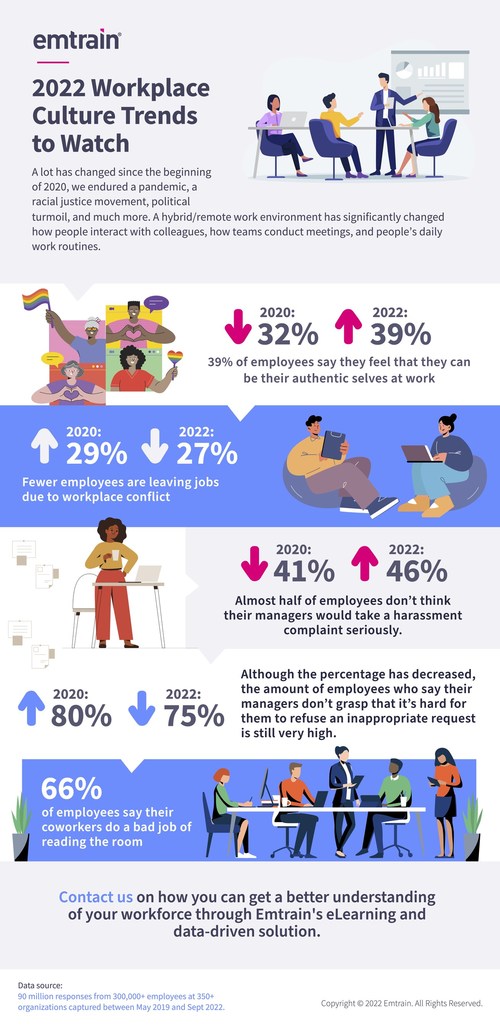 emtrain

2022 Workplace Culture Trends to Watch

A lot has changed since the beginning of 2020, we endured a pandemic, a racial justice movement, political turmoil, and much more. A hybrid/remote work environment has significantly changed how people interact with colleagues, how teams conduct meetings, and people's daily work routines.

2020: 32% 2022: 39%

39% of employees say they feel that they can be their authentic selves at work

2020: 29% 2022: 27%

Fewer employees are leaving jobs due to workplace conflict

2020: 41% 2022: 46%

Almost half of employees don't think their managers would take a harassment complaint seriously.

2020: 80% 2022: 75%

Although the percentage has decreased, the amount of employees who say their managers don't grasp that it's hard for them to refuse an inappropriate request is still very high.

66% of employees say their coworkers do a bad job of reading the room

Contact us on how you can get a better understanding of your workforce through Emtrain's eLearning and data-driven solution.

Data source:
90 million responses from 300,000+ employees at 350+ organizations captured between May 2019 and Sept 2022.

Copyright © 2022 Emtrain. All Rights Reserved.